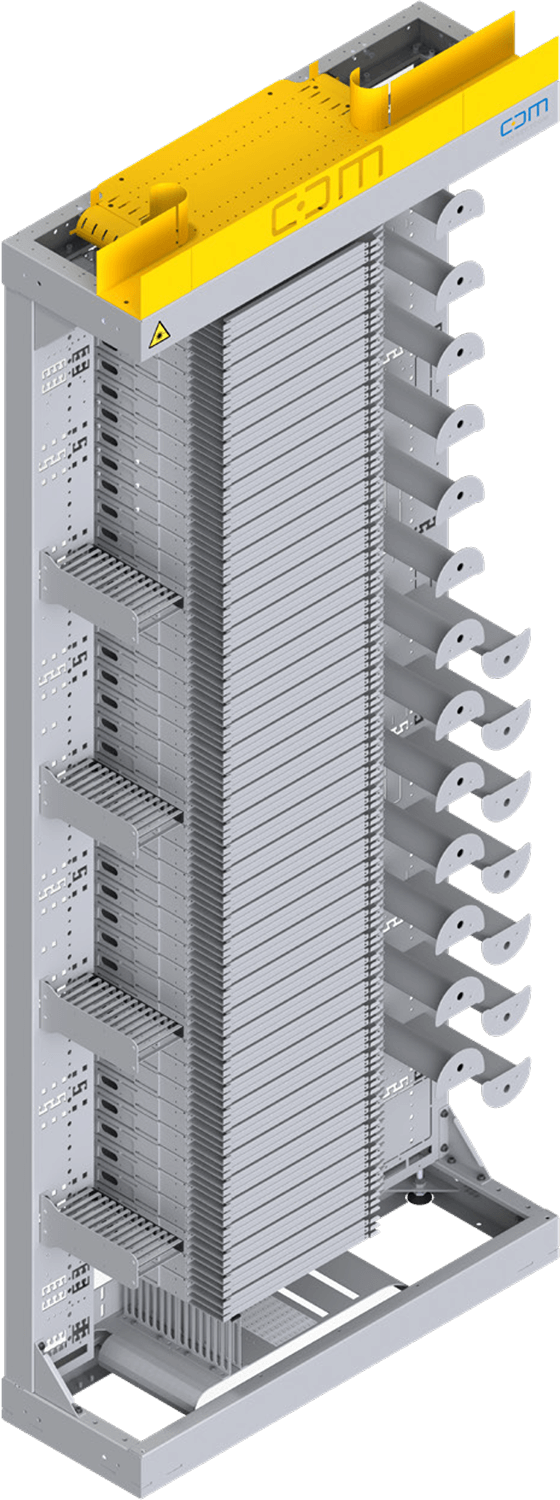 CDM

CDM